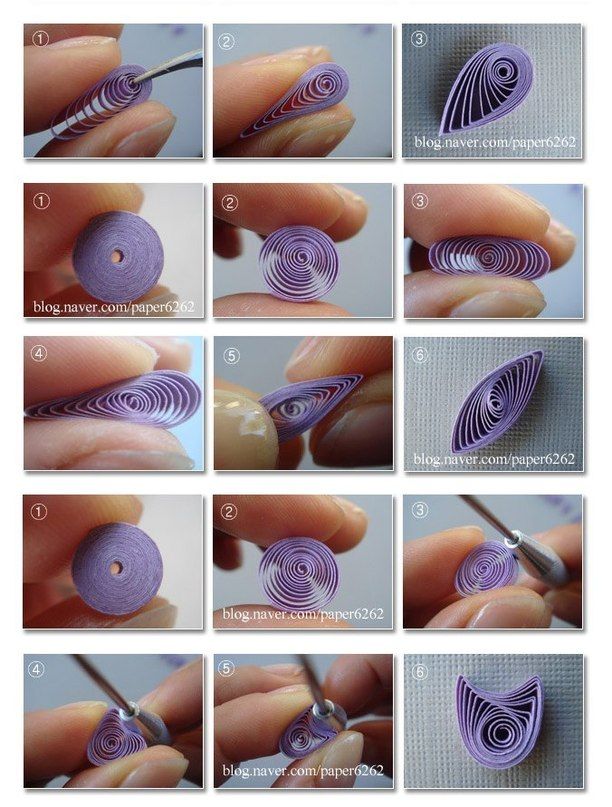 ①
②
③
blog.naver.com/paper6262

①
blog.naver.com/paper6262
②
③

④
⑤
⑥
blog.naver.com/paper6262

①
②
blog.naver.com/paper6262
③

④
⑤
blog.naver.com/paper6262
⑥