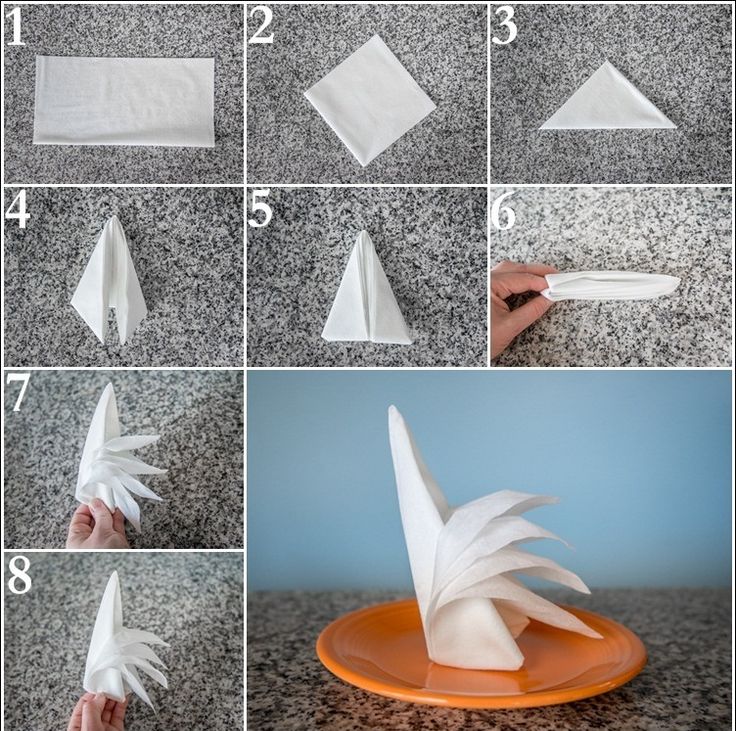 1
2
3
4
5
6
7
8