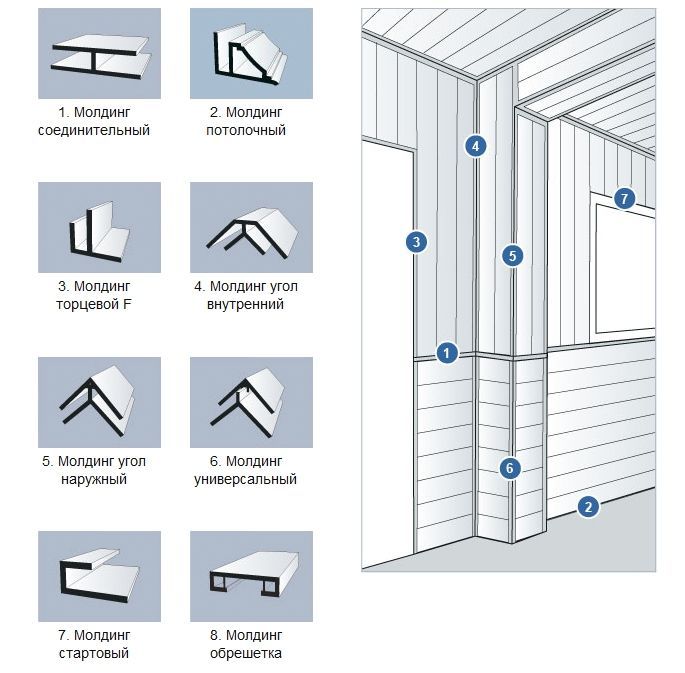 1. Молдинг соединительный

2. Молдинг потолочный

3. Молдинг торцевой F

4. Молдинг угол внутренний

5. Молдинг угол наружный

6. Молдинг универсальный

7. Молдинг стартовый

8. Молдинг обрешетка

4

7

3

5

1

6

2