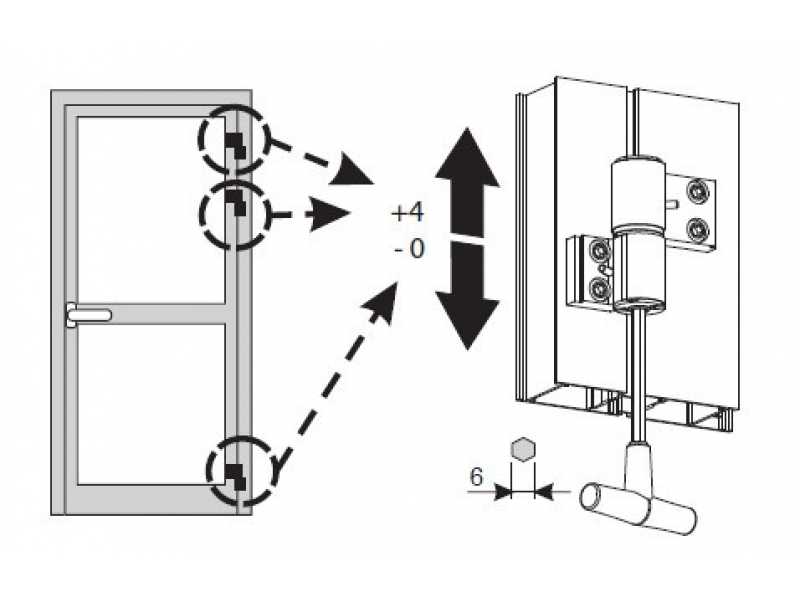 +4
- 0

6