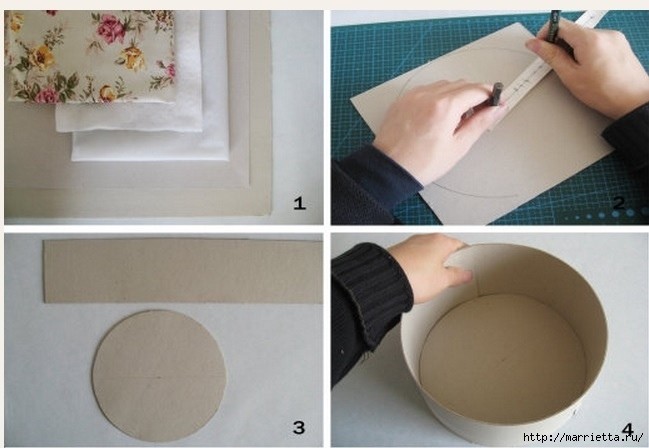 1

2

3

4

http://marrietta.ru/