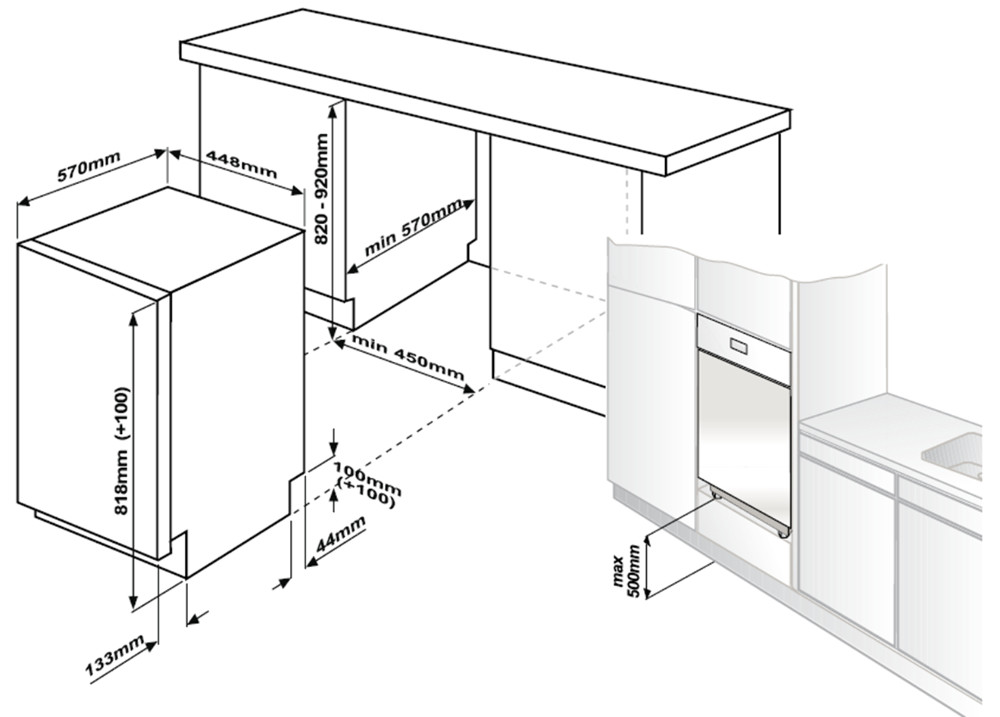 570mm
448mm
820 - 920mm
min 570mm
min 450mm
818mm (+100)
100mm
(+100)
44mm
133mm
max
500mm