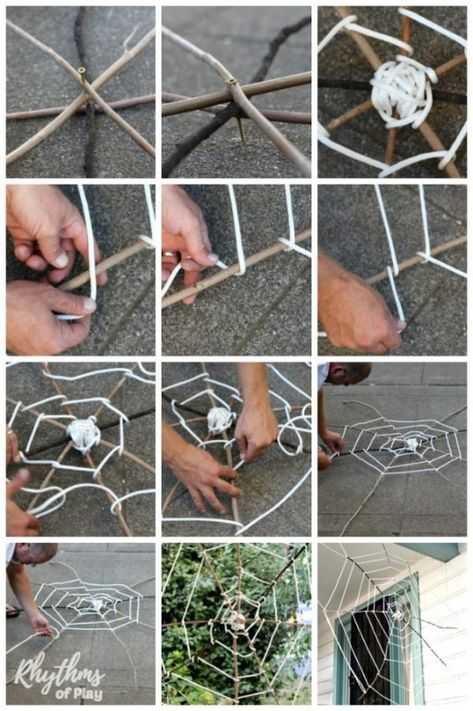 Rhythms of Play