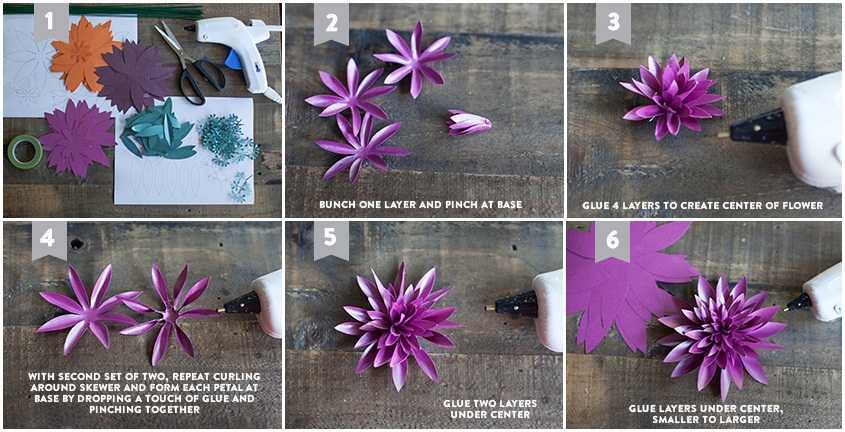 1

2

BUNCH ONE LAYER AND PINCH AT BASE

3

GLUE 4 LAYERS TO CREATE CENTER OF FLOWER

4

WITH SECOND SET OF TWO, REPEAT CURLING AROUND SKEWER AND FORM EACH PETAL AT BASE BY DROPPING A TOUCH OF GLUE AND PINCHING TOGETHER

5

GLUE TWO LAYERS UNDER CENTER

6

GLUE LAYERS UNDER CENTER, SMALLER TO LARGER