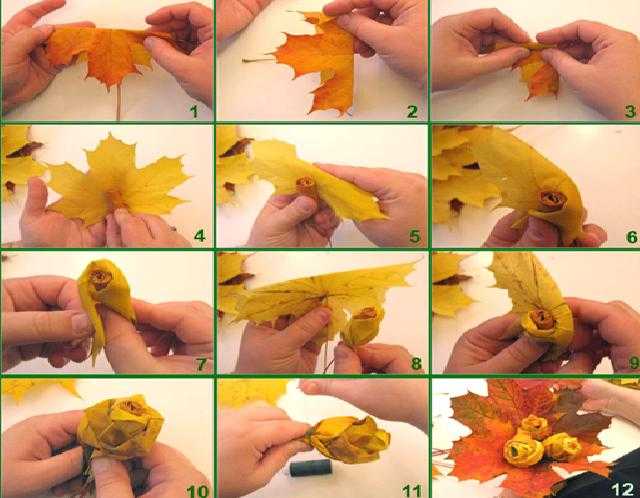 1
2
3
4
5
6
7
8
9
10
11
12