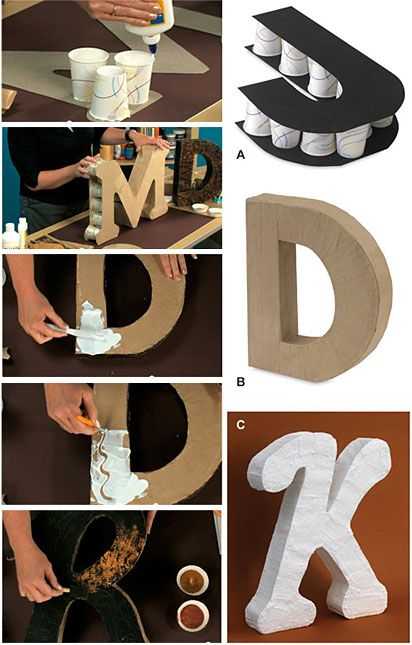 A

B

C