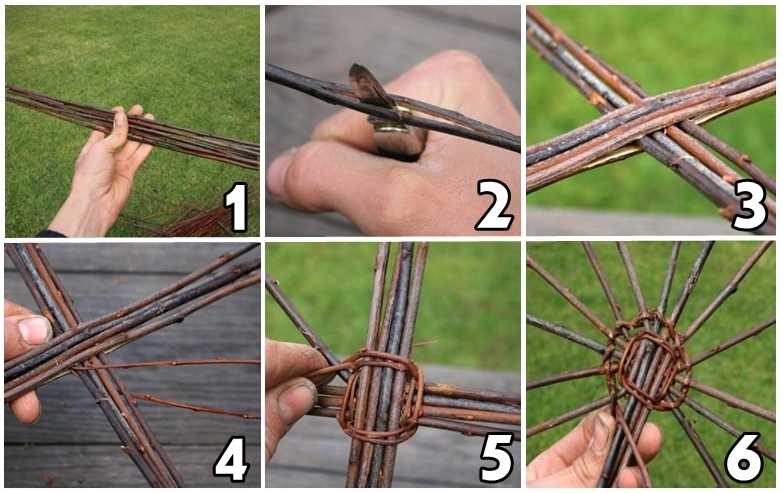 1
2
3
4
5
6