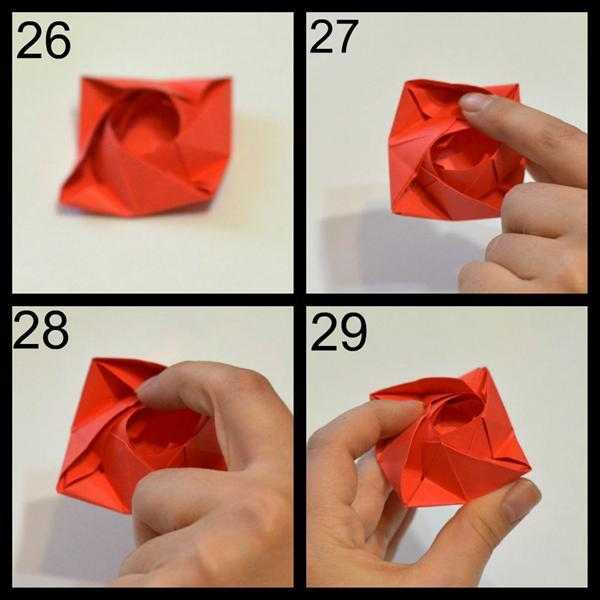 26

27

28

29