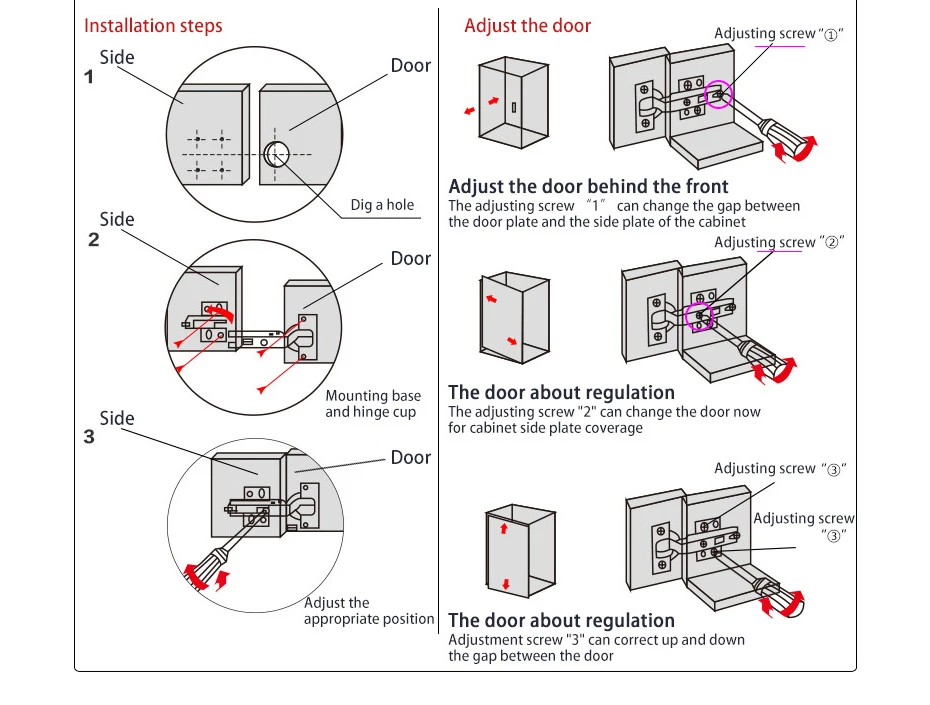 Installation steps

1
Side
Door
Dig a hole

2
Side
Door
Mounting base and hinge cup

3
Side
Door
Adjust the appropriate position

Adjust the door

Adjusting screw "①"

Adjust the door behind the front
The adjusting screw "1" can change the gap between the door plate and the side plate of the cabinet

Adjusting screw "②"

The door about regulation
The adjusting screw "2" can change the door now for cabinet side plate coverage

Adjusting screw "③"
Adjusting screw "③"

The door about regulation
Adjustment screw "3" can correct up and down the gap between the door