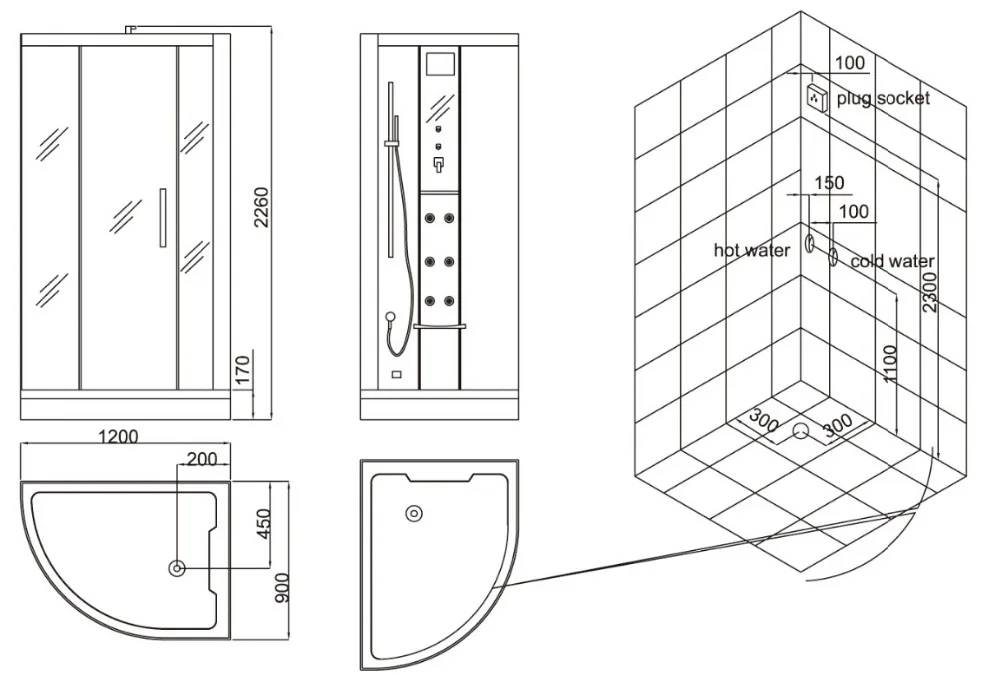 2260

170

1200

200

450

900

100

plug socket

150

100

hot water

cold water

2300

1100

300

300